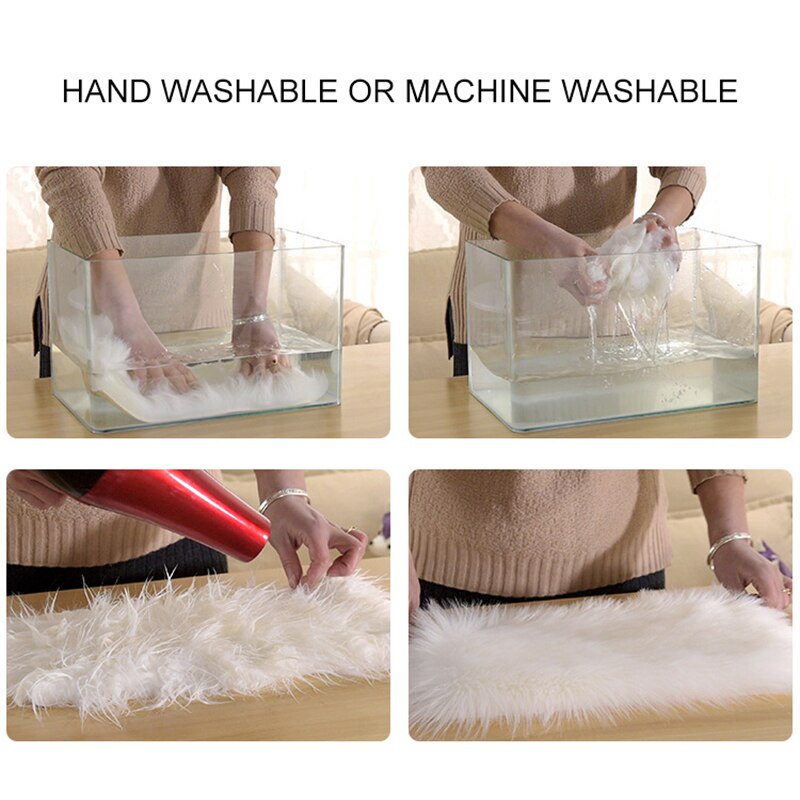 HAND WASHABLE OR MACHINE WASHABLE