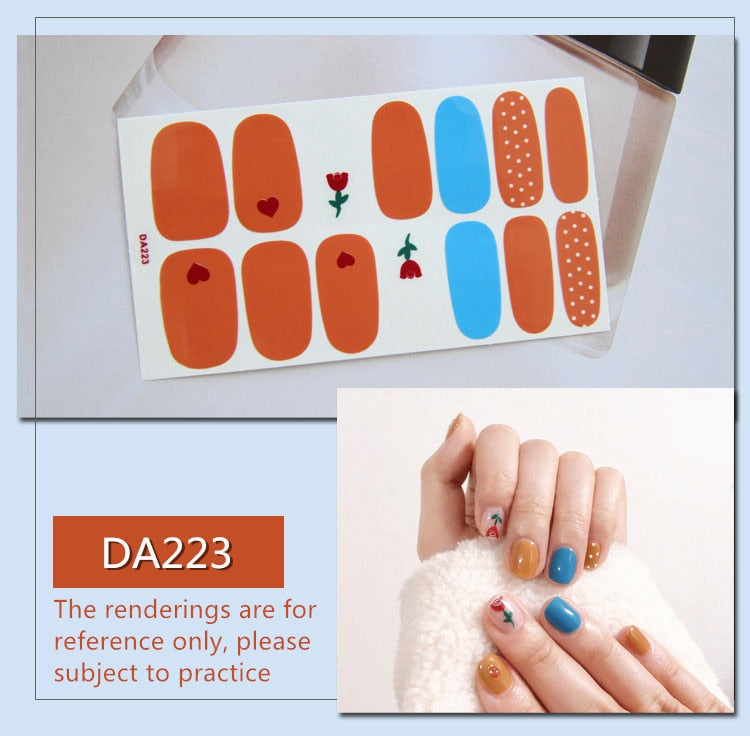 DA223

DA223

The renderings are for reference only, please subject to practice