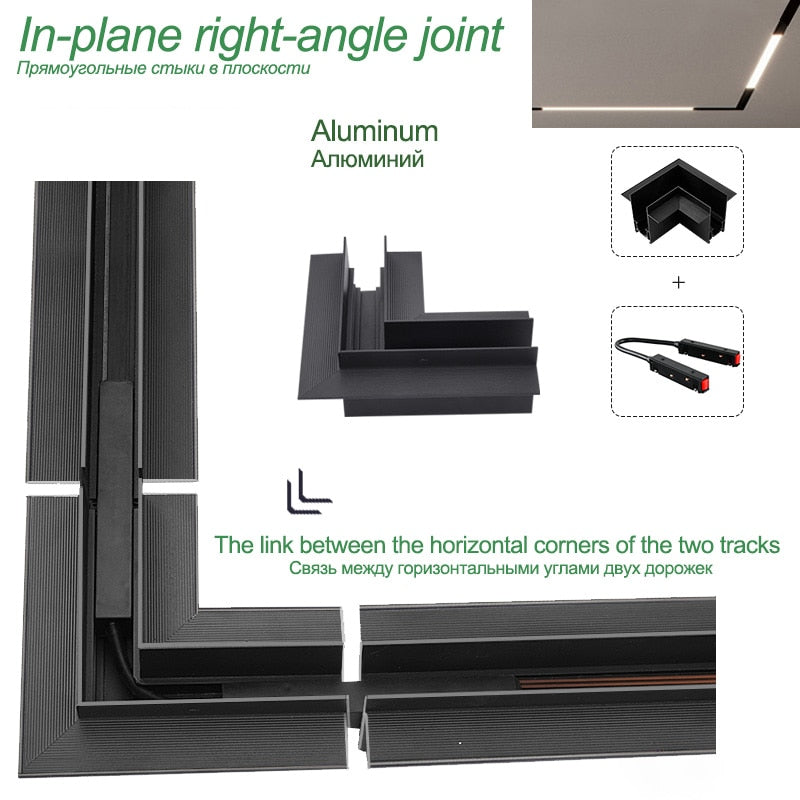 In-plane right-angle joint
Прямоугольные стыки в плоскости

Aluminum
Алюминий

+

The link between the horizontal corners of the two tracks
Связь между горизонтальными углами двух дорожек