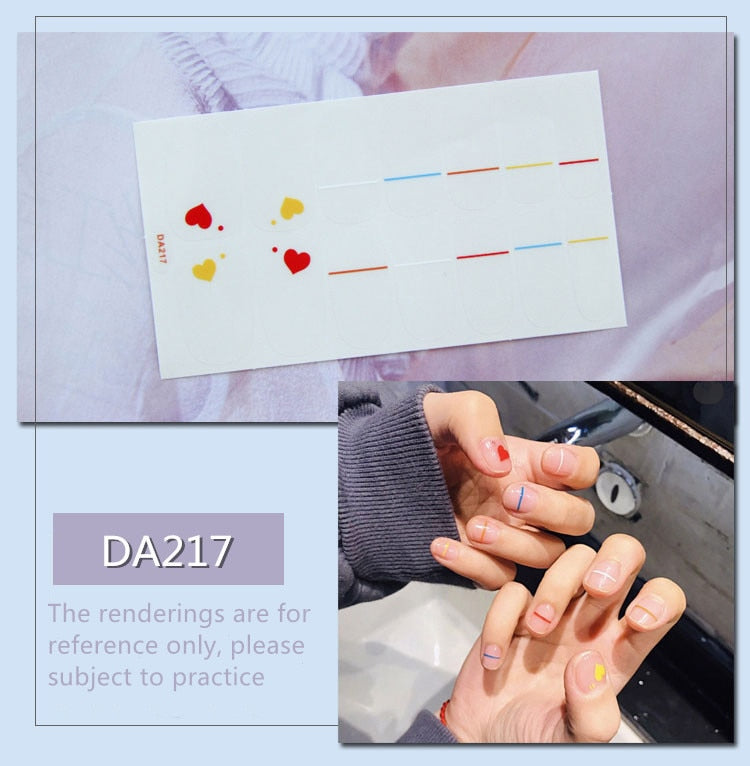 DA217

DA217

The renderings are for reference only, please subject to practice