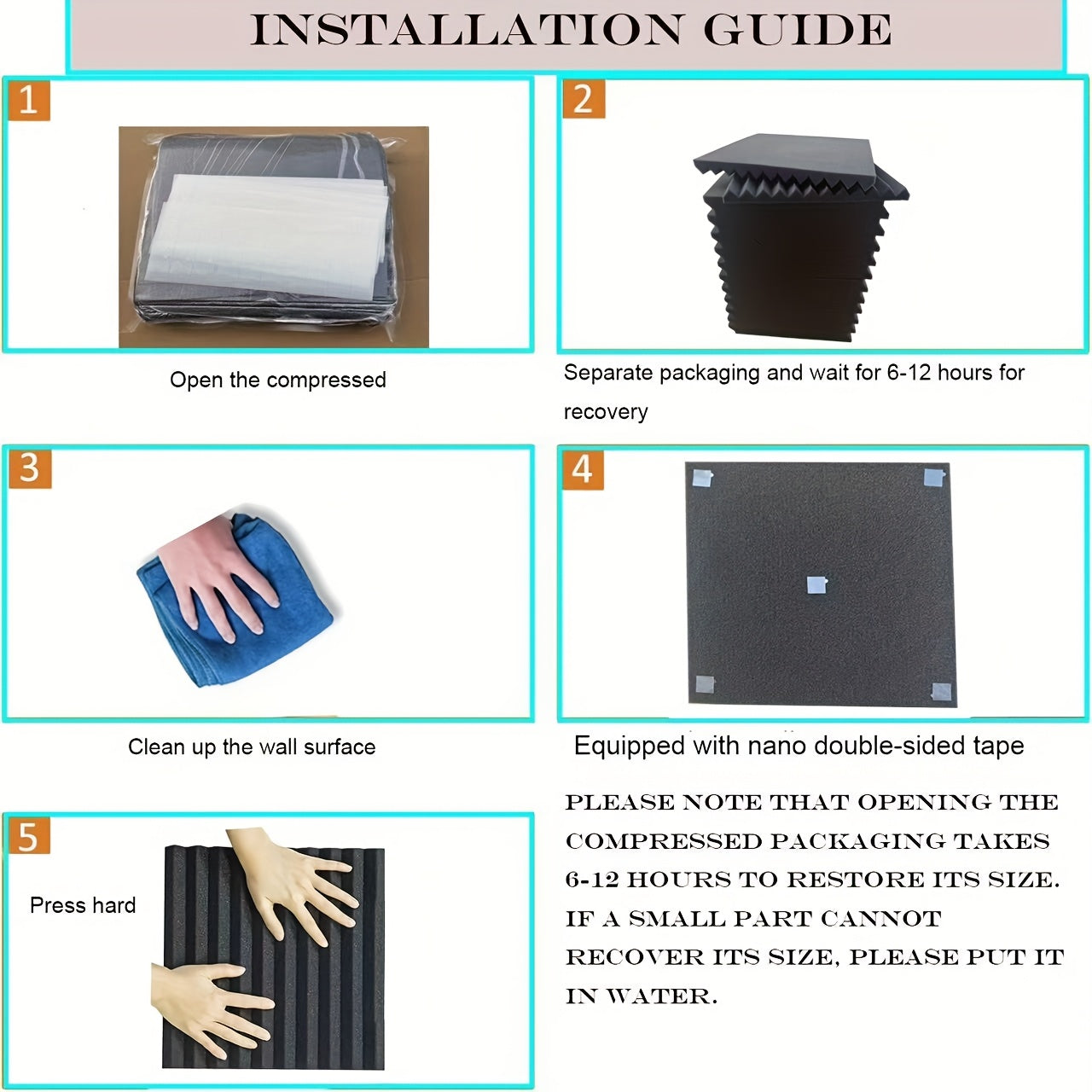 INSTALLATION GUIDE

1

Open the compressed

2

Separate packaging and wait for 6-12 hours for recovery

3

Clean up the wall surface

4

Equipped with nano double-sided tape

5

Press hard

PLEASE NOTE THAT OPENING THE COMPRESSED PACKAGING TAKES 6-12 HOURS TO RESTORE ITS SIZE. IF A SMALL PART CANNOT RECOVER ITS SIZE, PLEASE PUT IT IN WATER.