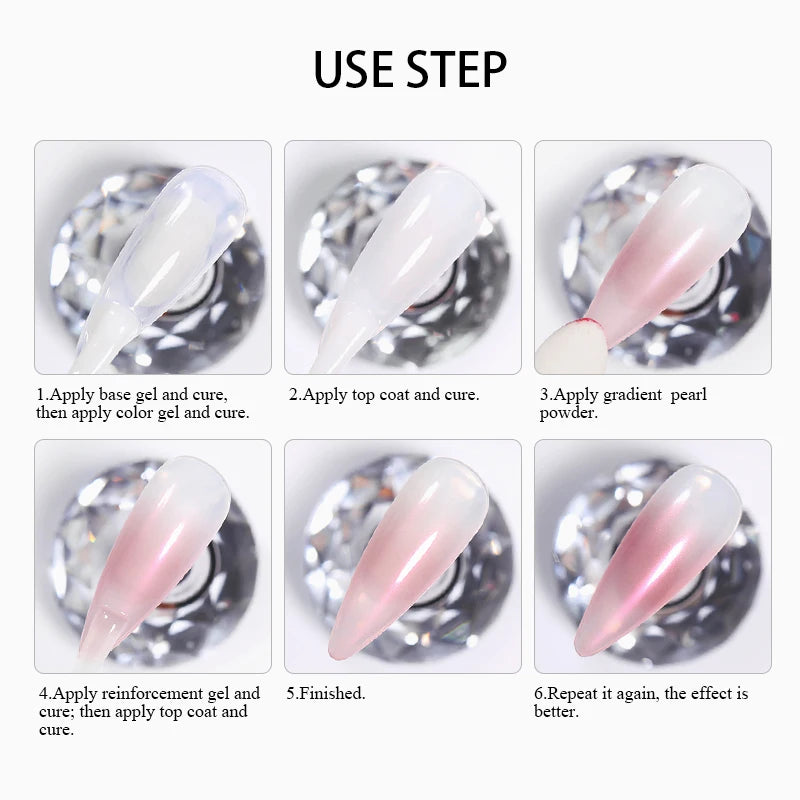 USE STEP

1.Apply base gel and cure, then apply color gel and cure.

2.Apply top coat and cure.

3.Apply gradient  pearl powder.

4.Apply reinforcement gel and cure; then apply top coat and cure.

5.Finished.

6.Repeat it again, the effect is better.