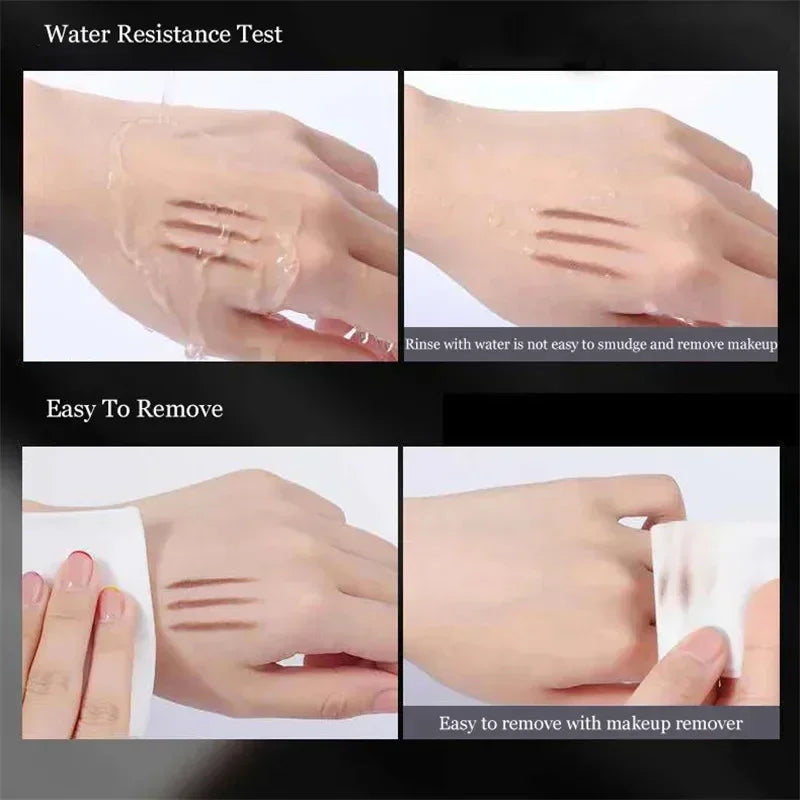 Water Resistance Test

Rinse with water is not easy to smudge and remove makeup

Easy To Remove

Easy to remove with makeup remover