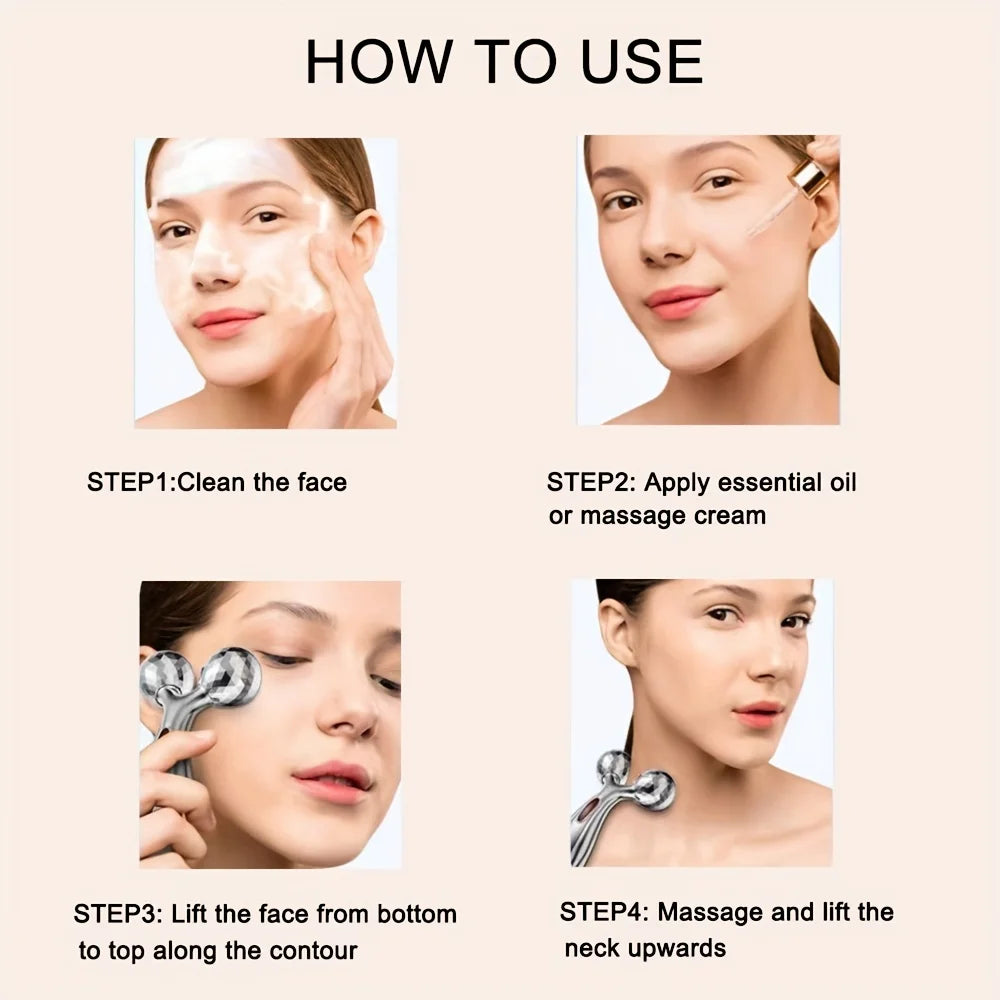 HOW TO USE

STEP1:Clean the face

STEP2: Apply essential oil or massage cream

STEP3: Lift the face from bottom to top along the contour

STEP4: Massage and lift the neck upwards