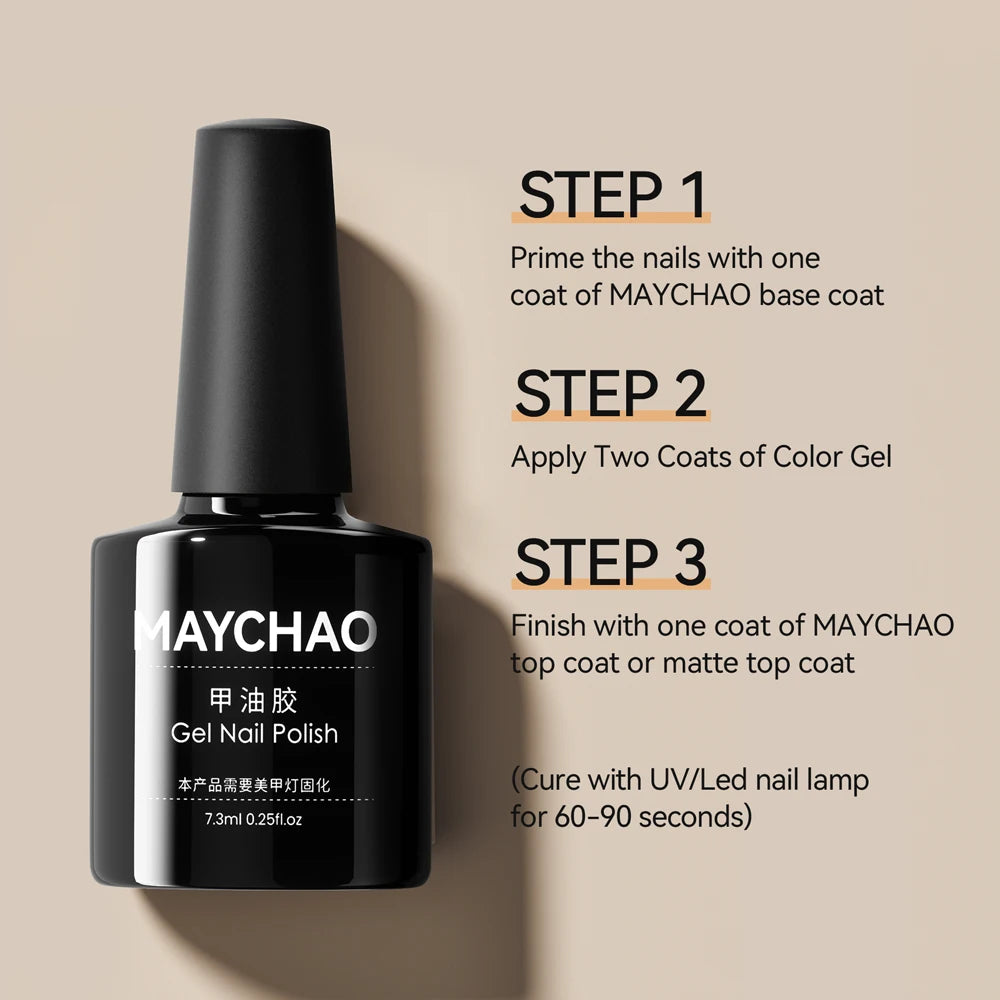 MAYCHAO

甲油胶
Gel Nail Polish

本产品需要美甲灯固化

7.3ml 0.25fl.oz

STEP 1
Prime the nails with one coat of MAYCHAO base coat

STEP 2
Apply Two Coats of Color Gel

STEP 3
Finish with one coat of MAYCHAO top coat or matte top coat

(Cure with UV/Led nail lamp for 60-90 seconds)