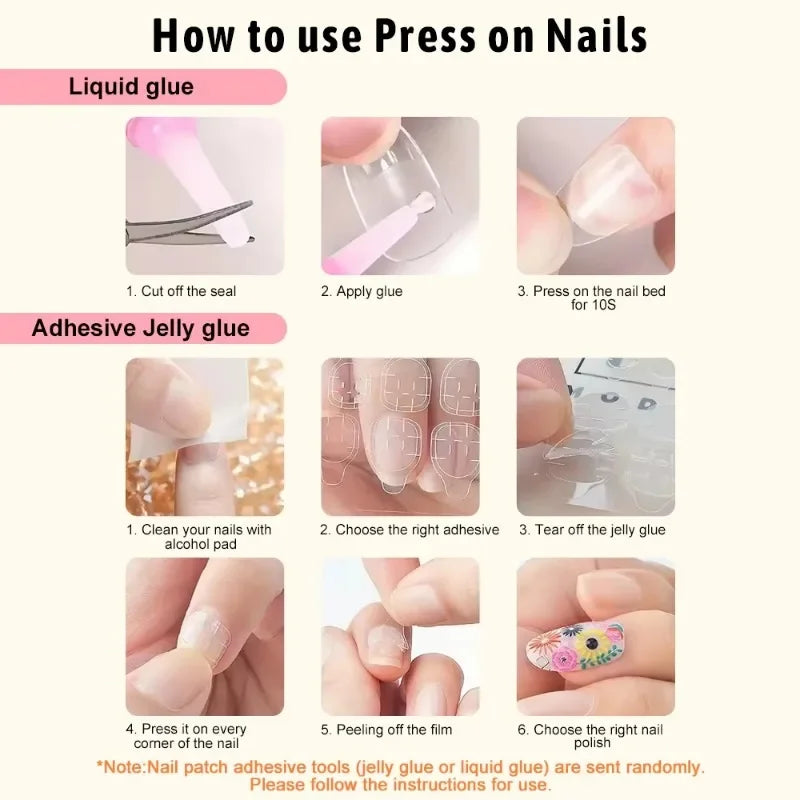 How to use Press on Nails

Liquid glue

1. Cut off the seal

2. Apply glue

3. Press on the nail bed for 10S

Adhesive Jelly glue

1. Clean your nails with alcohol pad

2. Choose the right adhesive

3. Tear off the jelly glue

4. Press it on every corner of the nail

5. Peeling off the film

6. Choose the right nail polish

*Note:Nail patch adhesive tools (jelly glue or liquid glue) are sent randomly. Please follow the instructions for use.