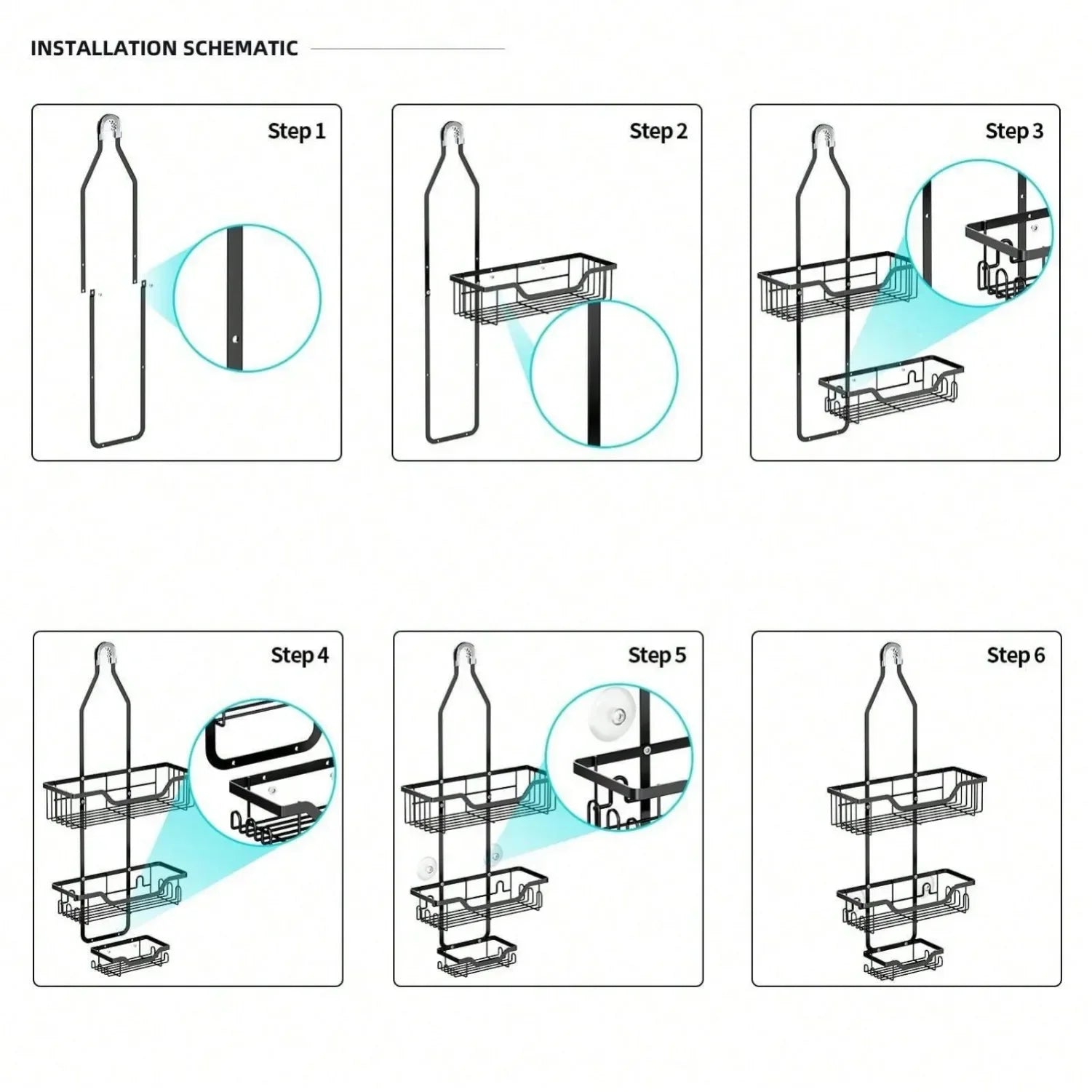 INSTALLATION SCHEMATIC

Step 1

Step 2

Step 3

Step 4

Step 5

Step 6